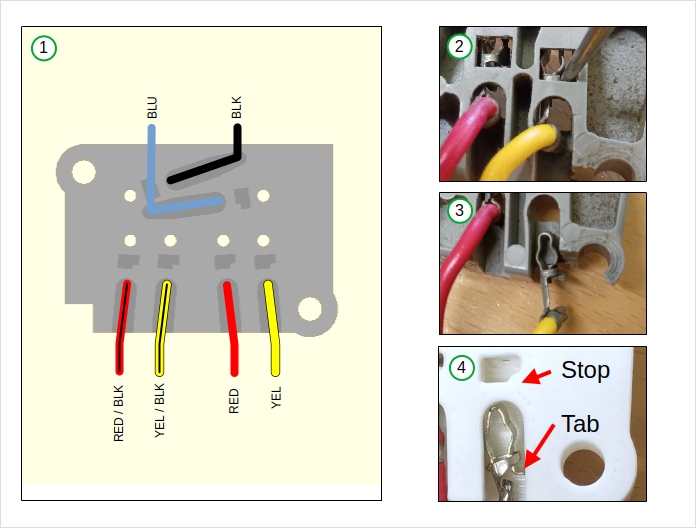 1

BLU

BLK

RED / BLK

YEL / BLK

RED

YEL

2

3

4

Stop

Tab